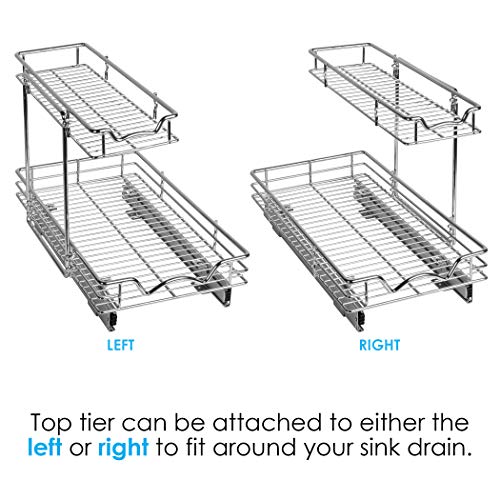 LEFT

RIGHT

Top tier can be attached to either the left or right to fit around your sink drain.